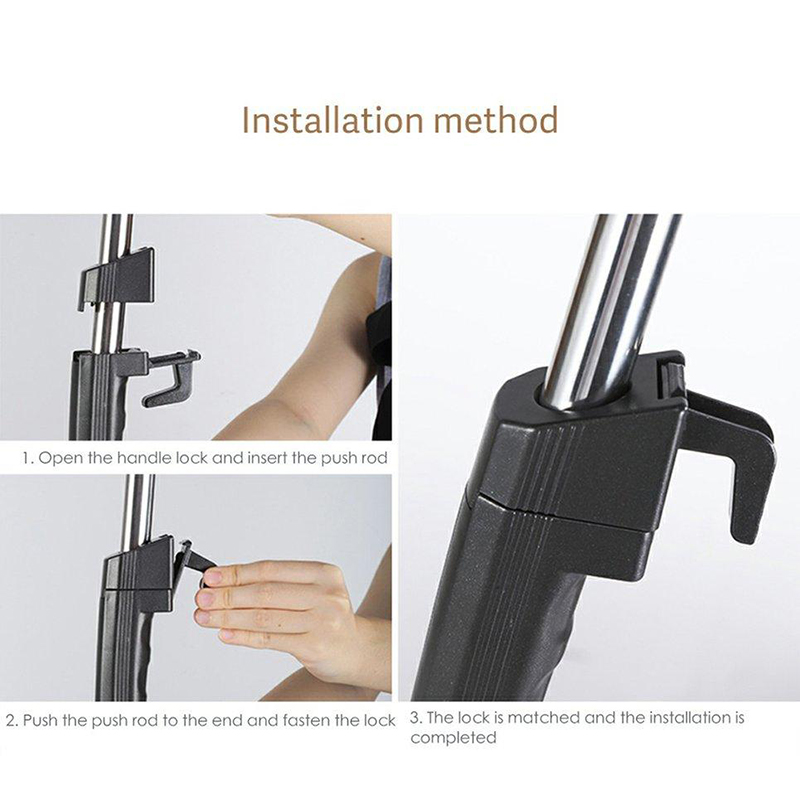 Installation method

1. Open the handle lock and insert the push rod

2. Push the push rod to the end and fasten the lock

3. The lock is matched and the installation is completed